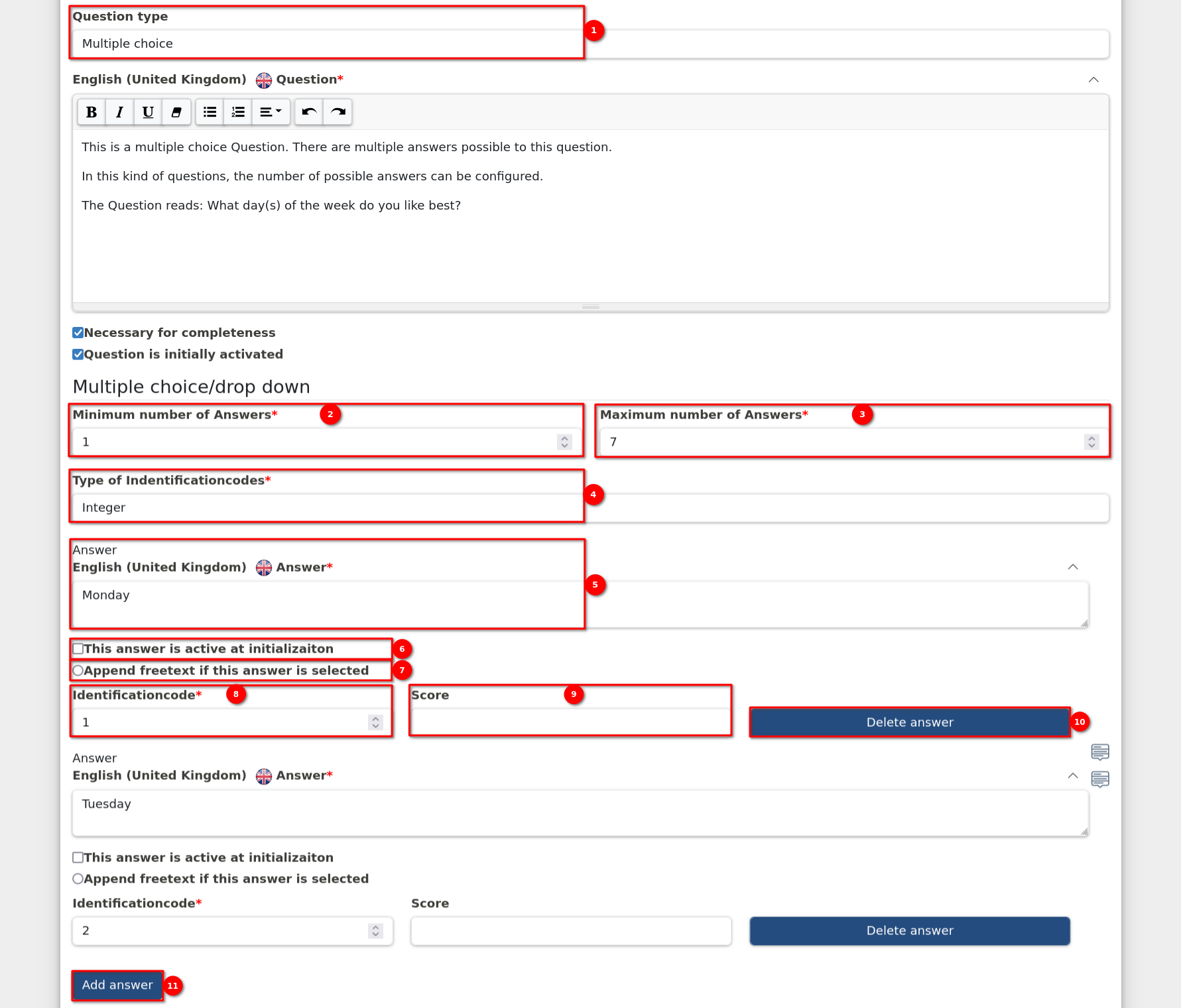 Question type
1
Multiple choice

English (United Kingdom) Question*

B I U

This is a multiple choice Question. There are multiple answers possible to this question.

In this kind of questions, the number of possible answers can be configured.

The Question reads: What day(s) of the week do you like best?

Necessary for completeness
Question is initially activated

Multiple choice/drop down

Minimum number of Answers* 2
1

Maximum number of Answers* 3
7

Type of Indentificationcodes*
4
Integer

Answer
English (United Kingdom) Answer*
5
Monday

This answer is active at initializaiton 6
Append freetext if this answer is selected 7

Identificationcode* 8
1

Score 9

Delete answer 10

Answer
English (United Kingdom) Answer*
Tuesday

This answer is active at initializaiton
Append freetext if this answer is selected

Identificationcode*
2

Score

Delete answer

Add answer 11