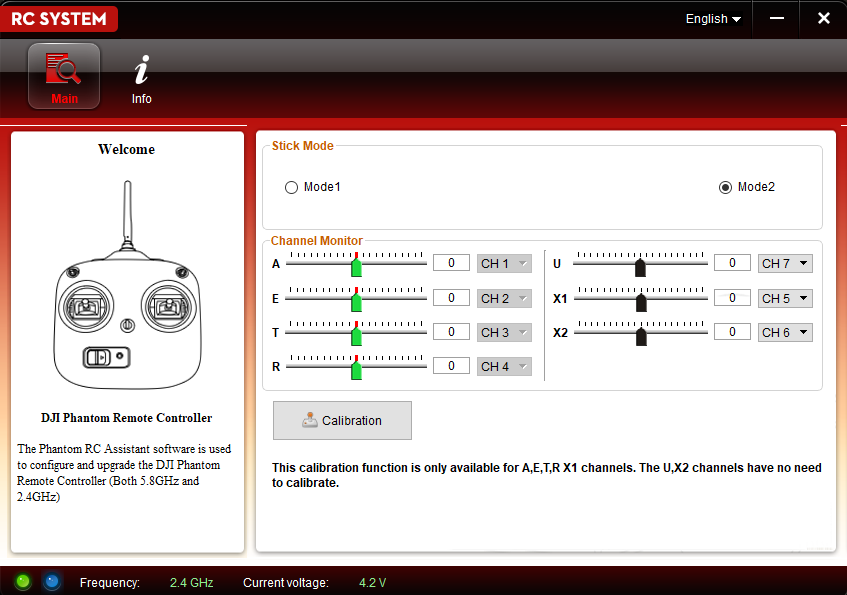 RC SYSTEM

English

Main

Info

Welcome

DJI Phantom Remote Controller

The Phantom RC Assistant software is used to configure and upgrade the DJI Phantom Remote Controller (Both 5.8GHz and 2.4GHz)

Stick Mode

Mode1

Mode2

Channel Monitor

A 0 CH 1

E 0 CH 2

T 0 CH 3

R 0 CH 4

U 0 CH 7

X1 0 CH 5

X2 0 CH 6

Calibration

This calibration function is only available for A,E,T,R X1 channels. The U,X2 channels have no need to calibrate.

Frequency: 2.4 GHz Current voltage: 4.2 V